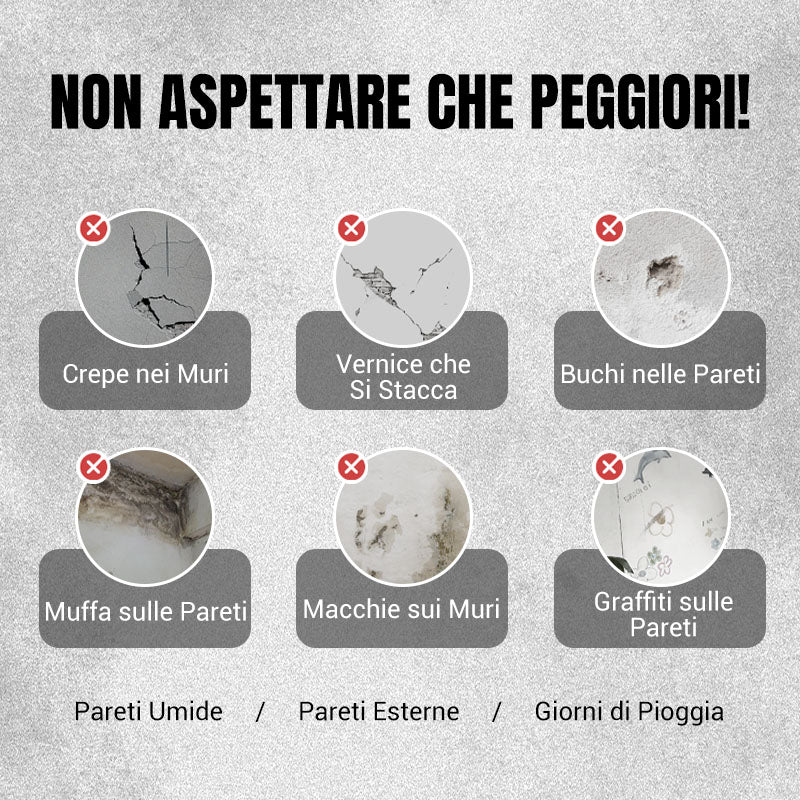 NON ASPETTARE CHE PEGGIORI!

Crepe nei Muri

Vernice che Si Stacca

Buchi nelle Pareti

Muffa sulle Pareti

Macchie sui Muri

Graffiti sulle Pareti

Pareti Umide / Pareti Esterne / Giorni di Pioggia