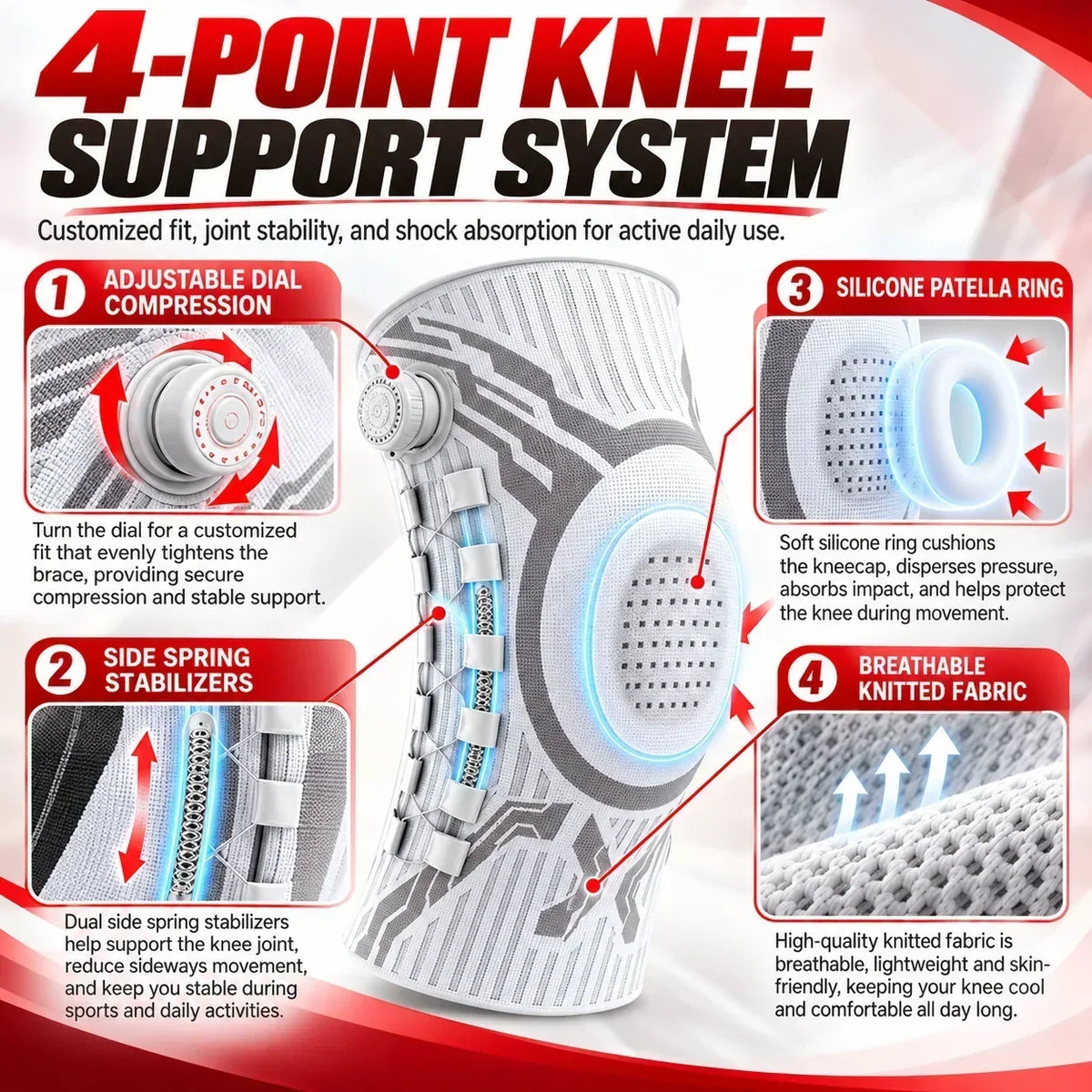 4-POINT KNEE
SUPPORT SYSTEM

Customized fit, joint stability, and shock absorption for active daily use.

1 ADJUSTABLE DIAL COMPRESSION

Turn the dial for a customized fit that evenly tightens the brace, providing secure compression and stable support.

2 SIDE SPRING STABILIZERS

Dual side spring stabilizers help support the knee joint, reduce sideways movement, and keep you stable during sports and daily activities.

3 SILICONE PATELLA RING

Soft silicone ring cushions the kneecap, disperses pressure, absorbs impact, and helps protect the knee during movement.

4 BREATHABLE KNITTED FABRIC

High-quality knitted fabric is breathable, lightweight and skin-friendly, keeping your knee cool and comfortable all day long.