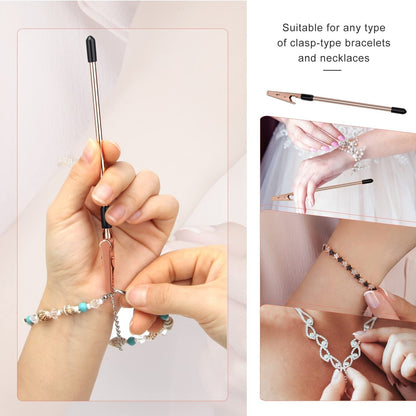 Suitable for any type of clasp-type bracelets and necklaces