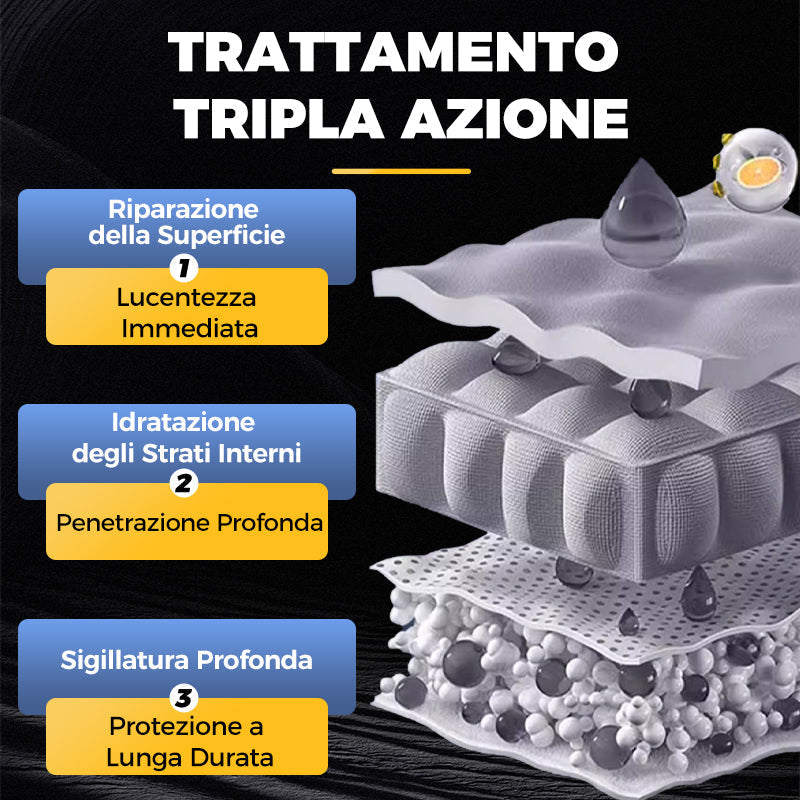 TRATTAMENTO TRIPLA AZIONE

Riparazione della Superficie

1

Lucentezza Immediata

Idratazione degli Strati Interni

2

Penetrazione Profonda

Sigillatura Profonda

3

Protezione a Lunga Durata