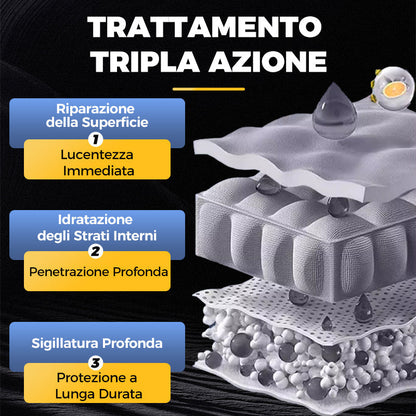 TRATTAMENTO
TRIPLA AZIONE

Riparazione della Superficie
1
Lucentezza Immediata

Idratazione degli Strati Interni
2
Penetrazione Profonda

Sigillatura Profonda
3
Protezione a Lunga Durata