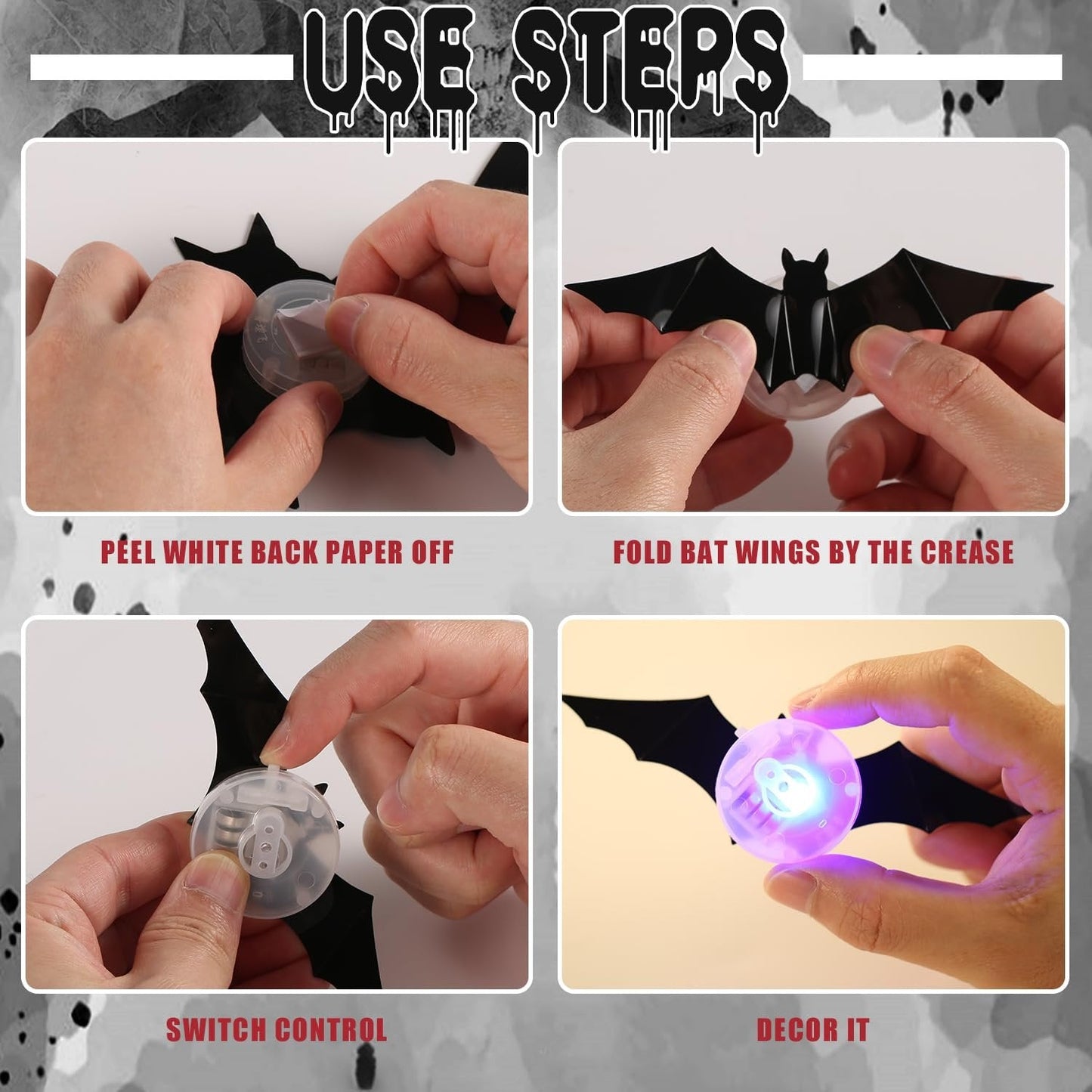 USE STEPS

PEEL WHITE BACK PAPER OFF

FOLD BAT WINGS BY THE CREASE

SWITCH CONTROL

DECOR IT