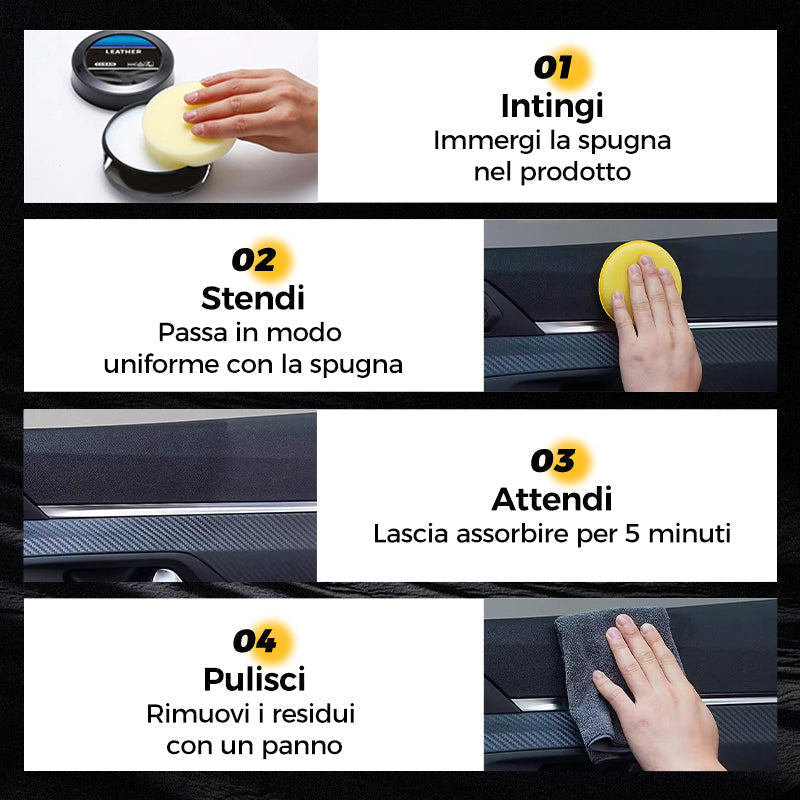 LEATHER

01
Intingi
Immergi la spugna nel prodotto

02
Stendi
Passa in modo uniforme con la spugna

03
Attendi
Lascia assorbire per 5 minuti

04
Pulisci
Rimuovi i residui con un panno