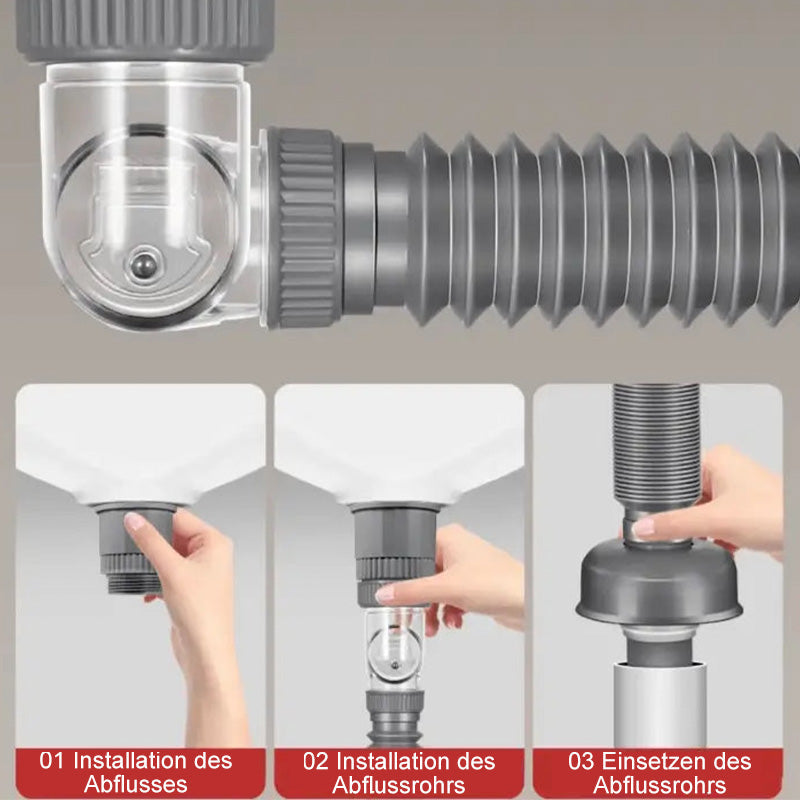 01 Installation des Abflusses

02 Installation des Abflussrohrs

03 Einsetzen des Abflussrohrs