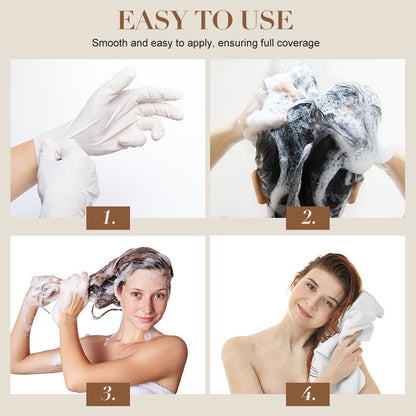 EASY TO USE

Smooth and easy to apply, ensuring full coverage

1.

2.

3.

4.