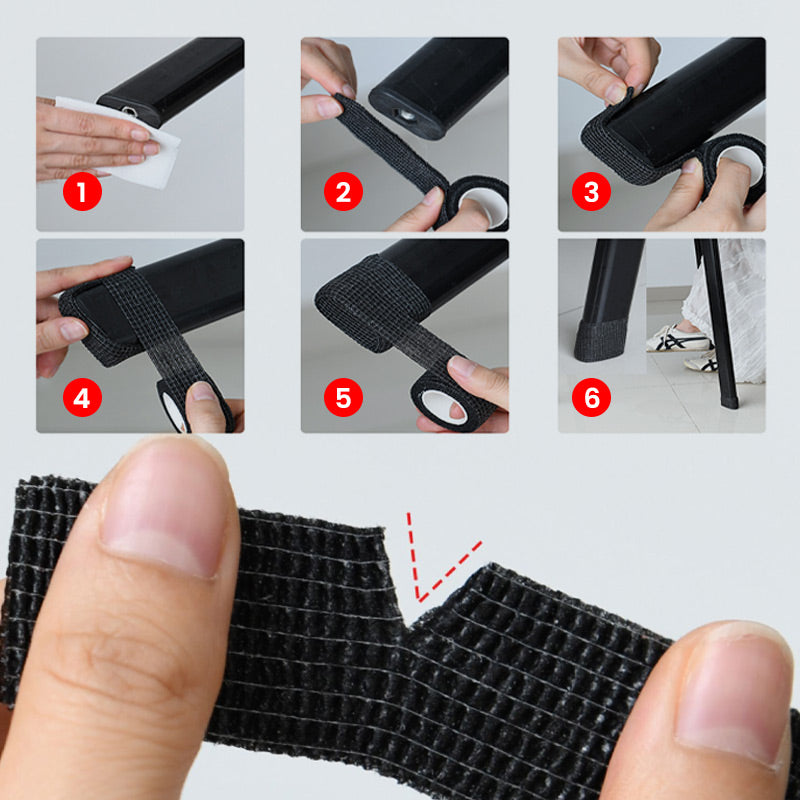 1
2
3
4
5
6