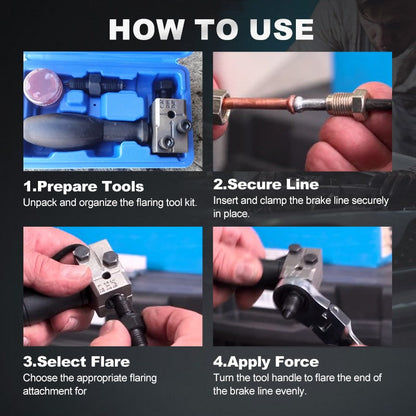 HOW TO USE

1.Prepare Tools
Unpack and organize the flaring tool kit.

2.Secure Line
Insert and clamp the brake line securely in place.

3.Select Flare
Choose the appropriate flaring attachment for

4.Apply Force
Turn the tool handle to flare the end of the brake line evenly.