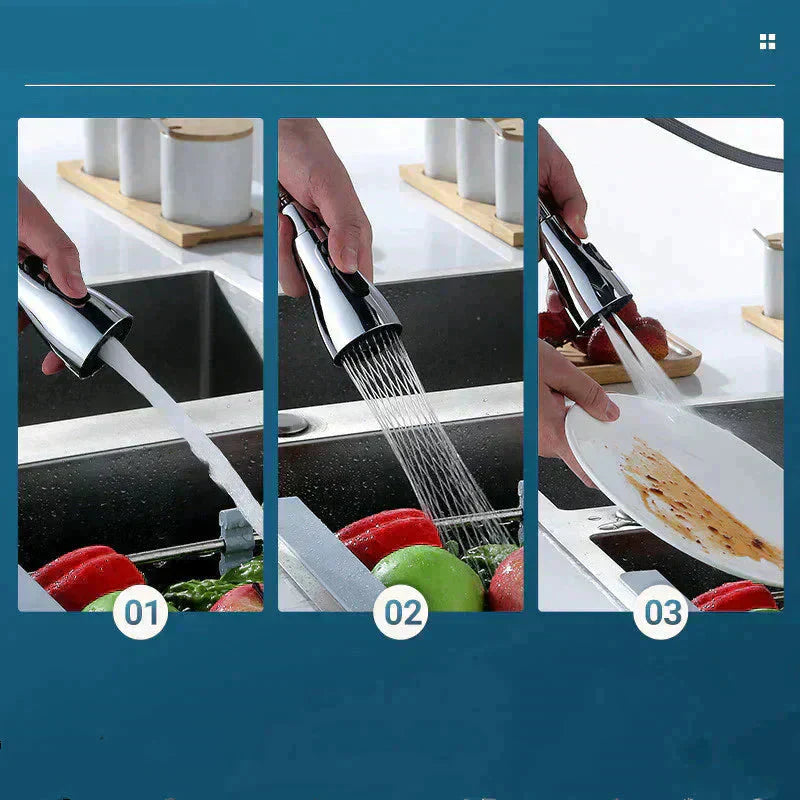 01

02

03