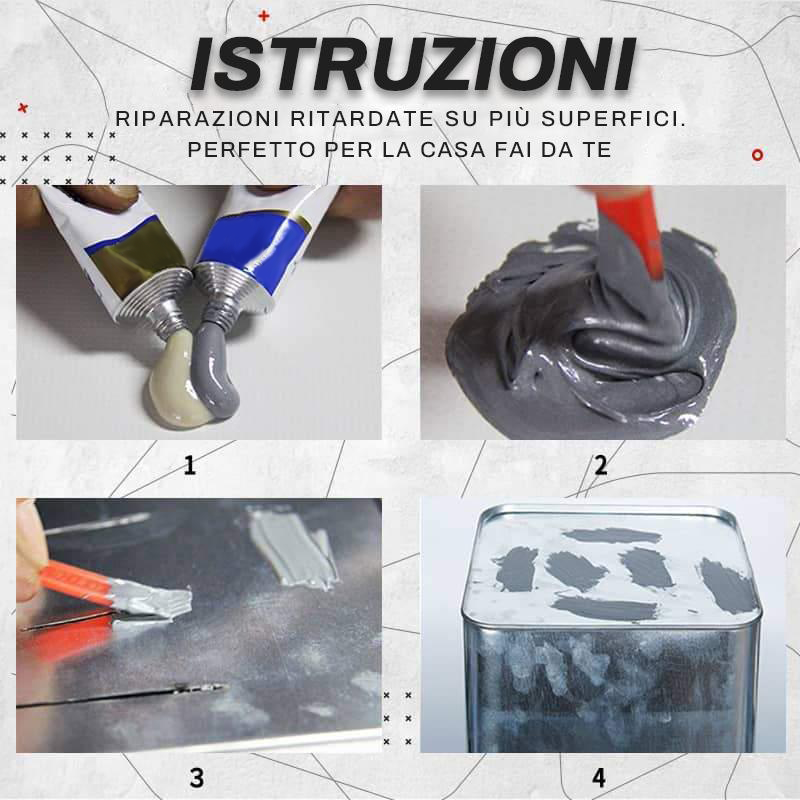 ISTRUZIONI

RIPARAZIONI RITARDATE SU PIÙ SUPERFICI. PERFETTO PER LA CASA FAI DA TE

1

2

3

4