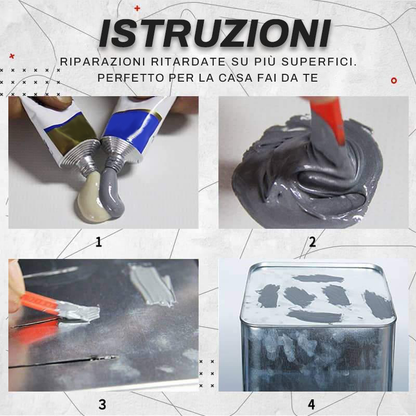 ISTRUZIONI

RIPARAZIONI RITARDATE SU PIÙ SUPERFICI. PERFETTO PER LA CASA FAI DA TE

1

2

3

4