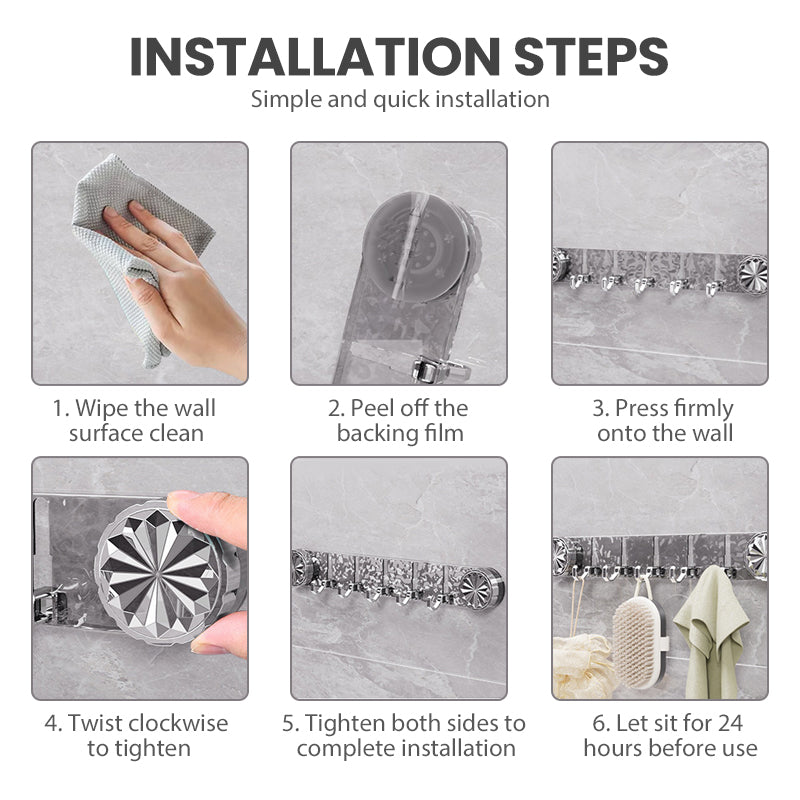 INSTALLATION STEPS
Simple and quick installation

1. Wipe the wall surface clean

2. Peel off the backing film

3. Press firmly onto the wall

4. Twist clockwise to tighten

5. Tighten both sides to complete installation

6. Let sit for 24 hours before use