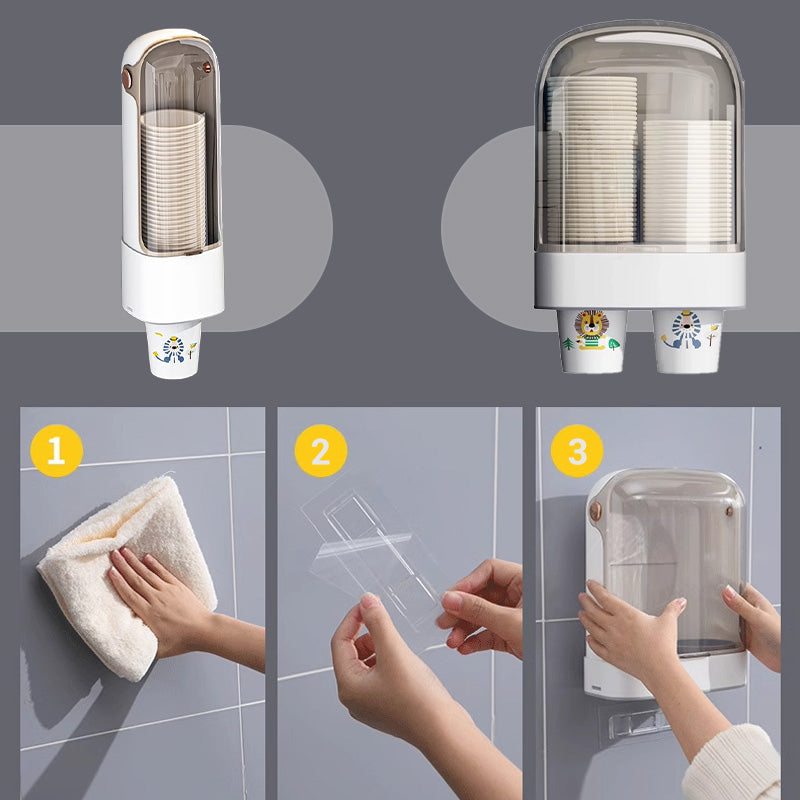 1

2

3